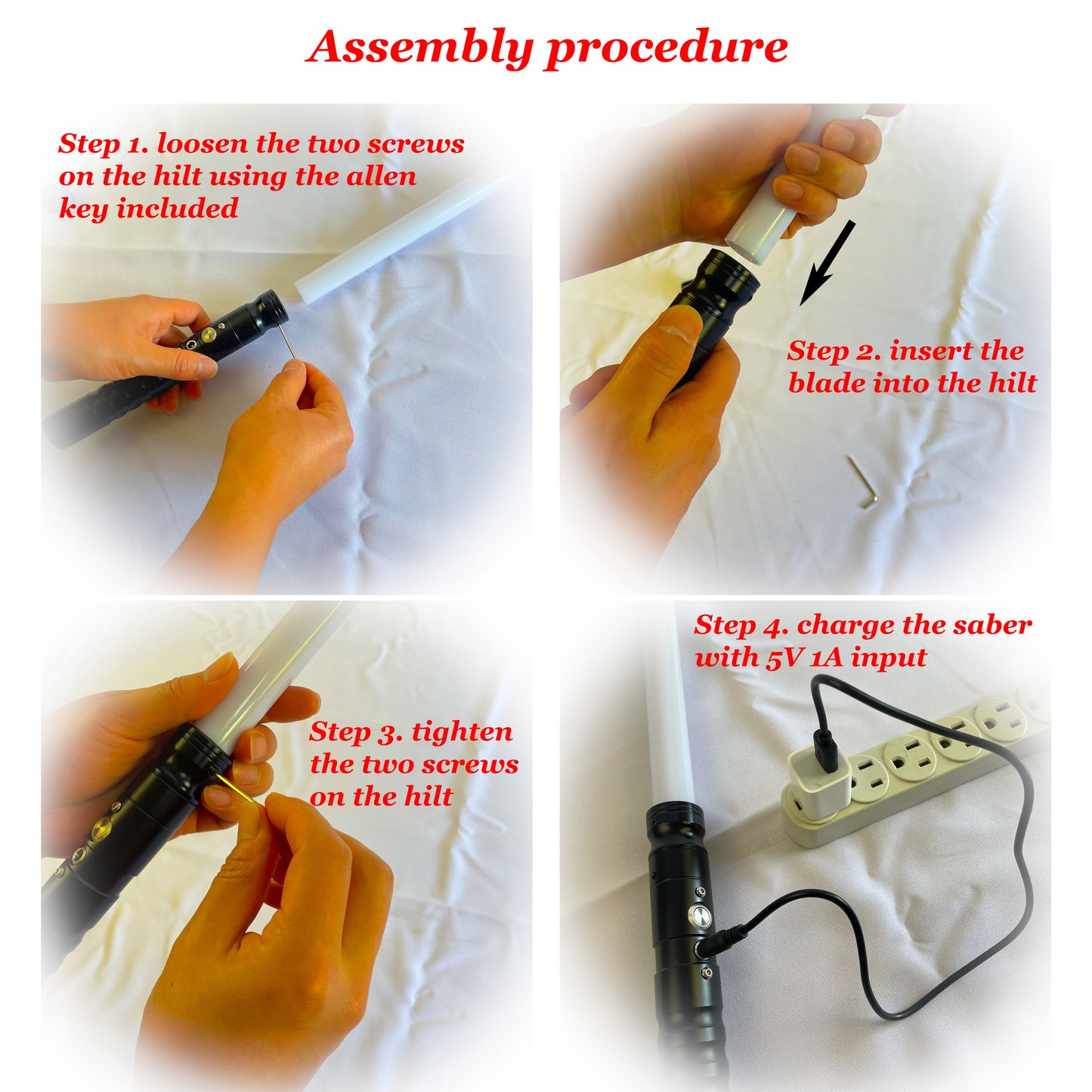 Assembly procedure

Step 1. loosen the two screws on the hilt using the allen key included

Step 2. insert the blade into the hilt

Step 3. tighten the two screws on the hilt

Step 4. charge the saber with 5V 1A input